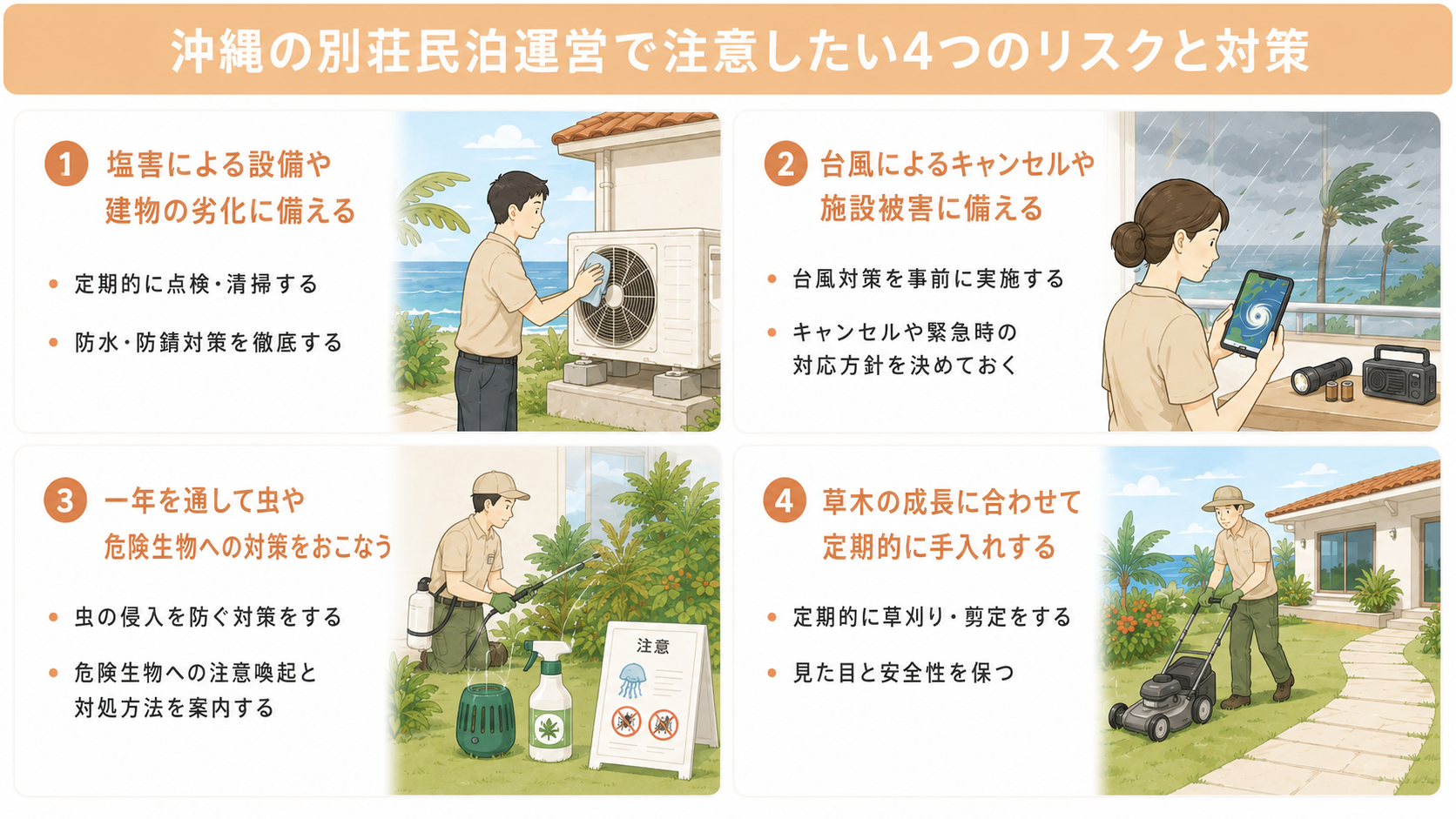 沖縄の別荘民泊運営で注意したい4つのリスクと対策

1 塩害による設備や建物の劣化に備える

• 定期的に点検・清掃する

• 防水・防錆対策を徹底する

2 台風によるキャンセルや施設被害に備える

• 台風対策を事前に実施する

• キャンセルや緊急時の対応方針を決めておく

3 一年を通して虫や危険生物への対策をおこなう

• 虫の侵入を防ぐ対策をする

• 危険生物への注意喚起と対処方法を案内する

注意

4 草木の成長に合わせて定期的に手入れする

• 定期的に草刈り・剪定をする

• 見た目と安全性を保つ